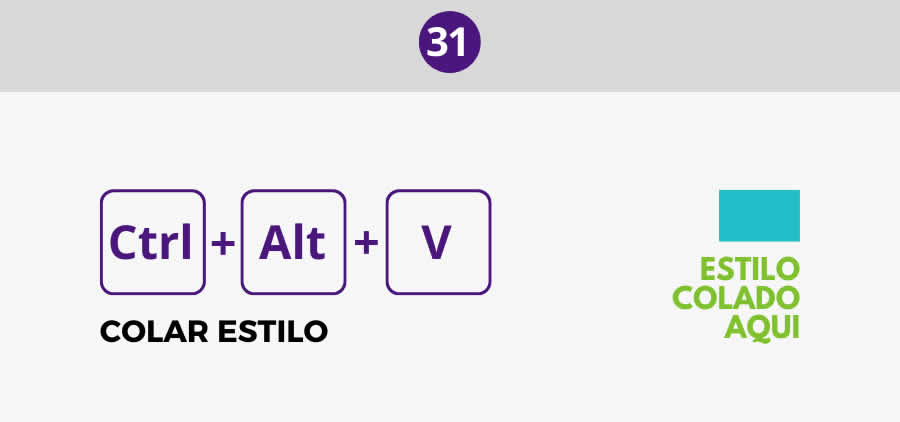 31

Ctrl + Alt + V

COLAR ESTILO

ESTILO COLADO AQUI